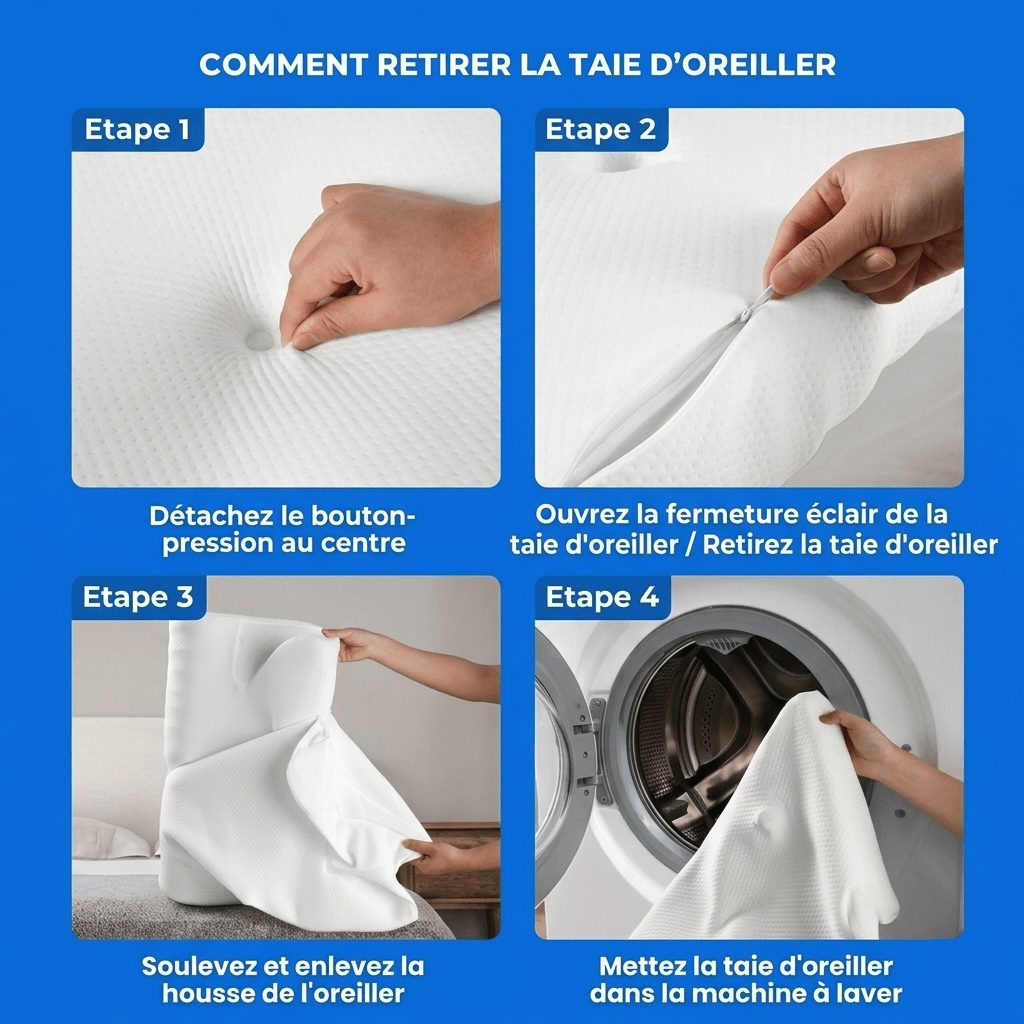 COMMENT RETIRER LA TAIE D'OREILLER

Etape 1

Détachez le bouton-pression au centre

Etape 2

Ouvrez la fermeture éclair de la taie d'oreiller / Retirez la taie d'oreiller

Etape 3

Soulevez et enlevez la housse de l'oreiller

Etape 4

Mettez la taie d'oreiller dans la machine à laver